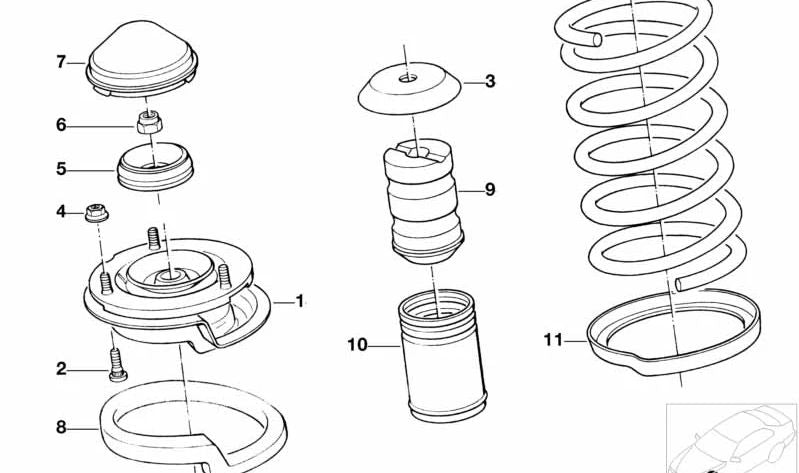 7
6
5
4
1
2
8
3
9
10
11