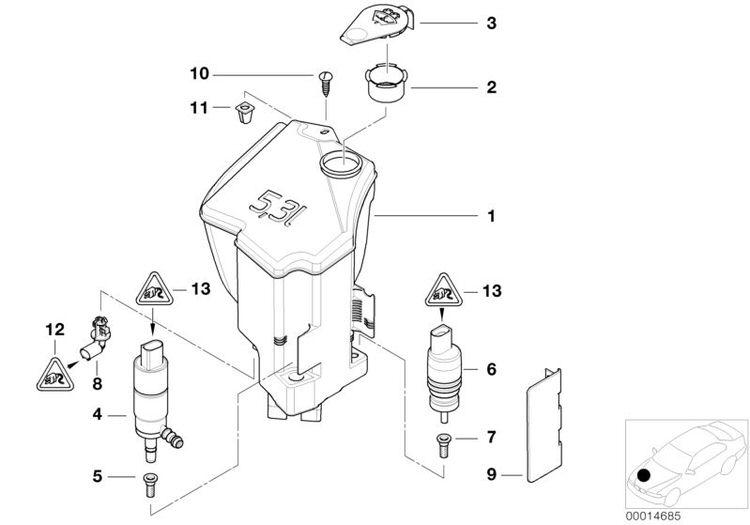 3
10
2
11
5,3l
1
13
13
12
8
6
4
7
5
9
00014685