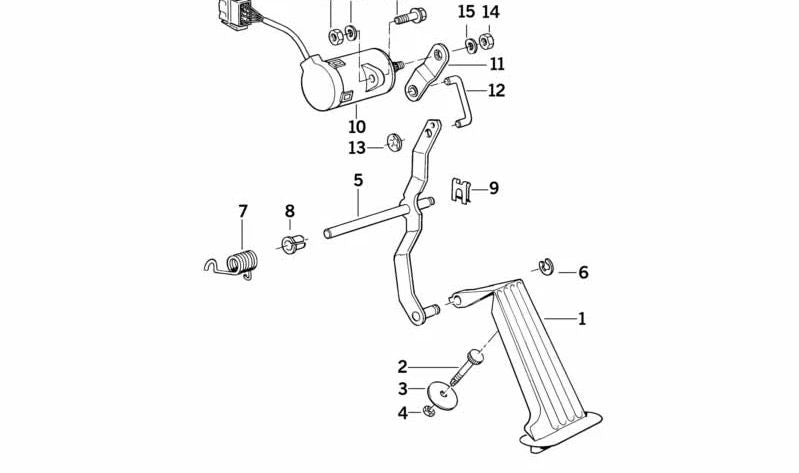 15 14
11
12
10
13
5
9
7
8
6
1
2
3
4