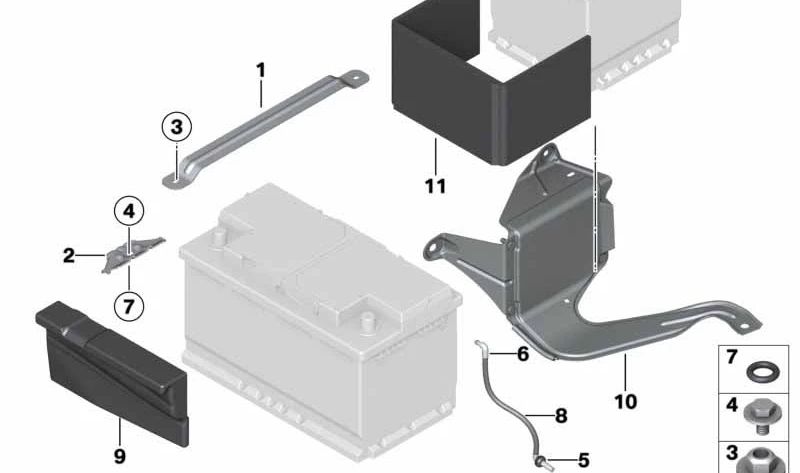 1
3
11
4
2
7
6
10
8
9
5
7
4
3