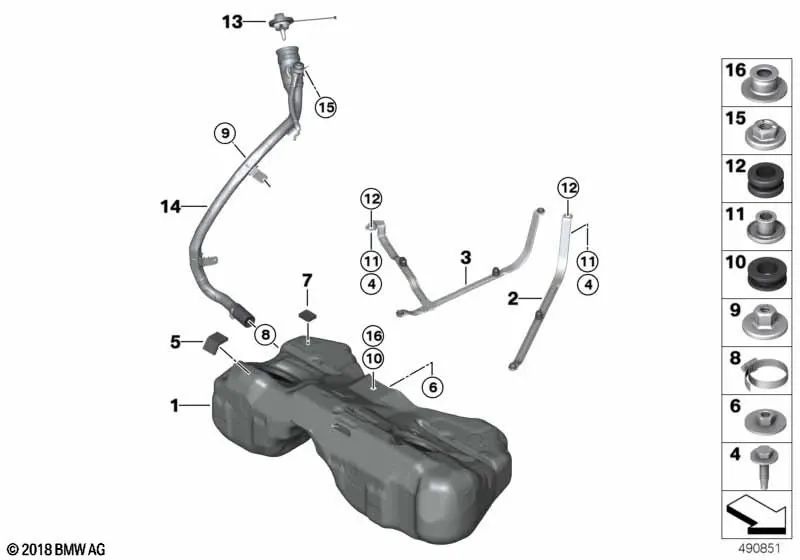 13
15
9
14
12
11
4
3
12
11
4
2
7
5
8
16
10
6
1
16
15
12
11
10
9
8
6
4
© 2018 BMW AG
490851