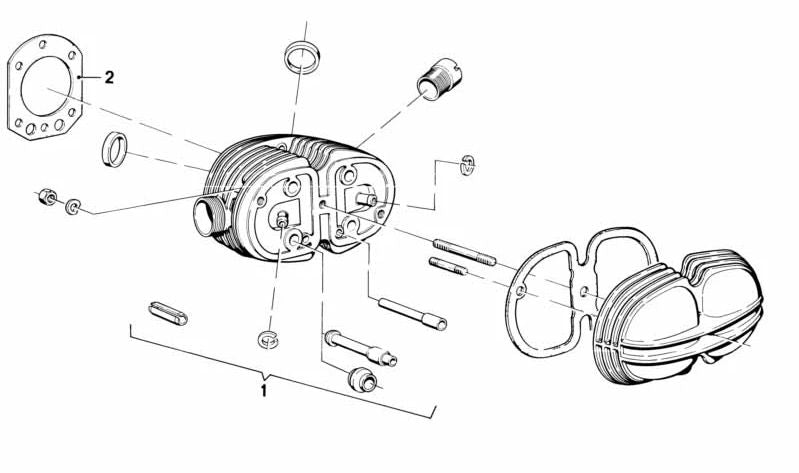 2

1