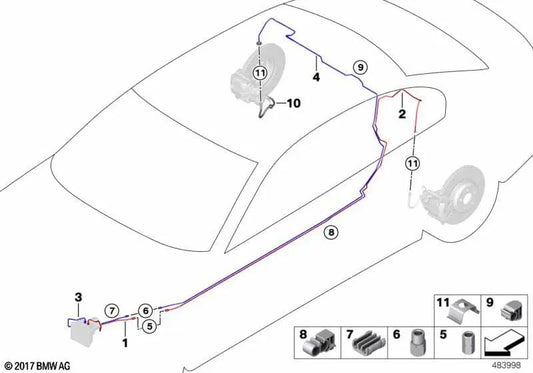 11
4
9
10
2
11
8
3
7
6
5
1
11
9
8
7
6
5
© 2017 BMW AG
483998