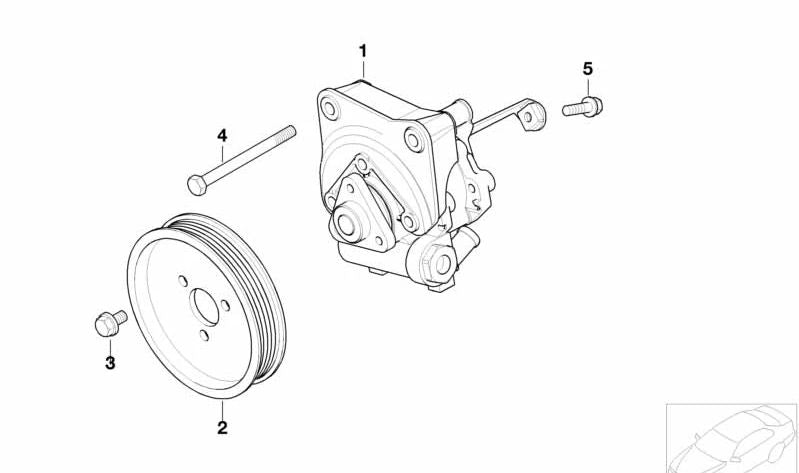 1
5
4
3
2