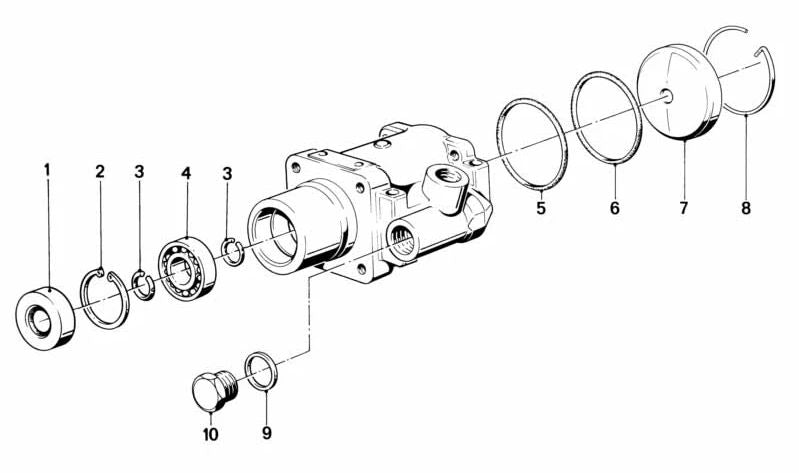 1
2
3
4
3
5
6
7
8
10
9