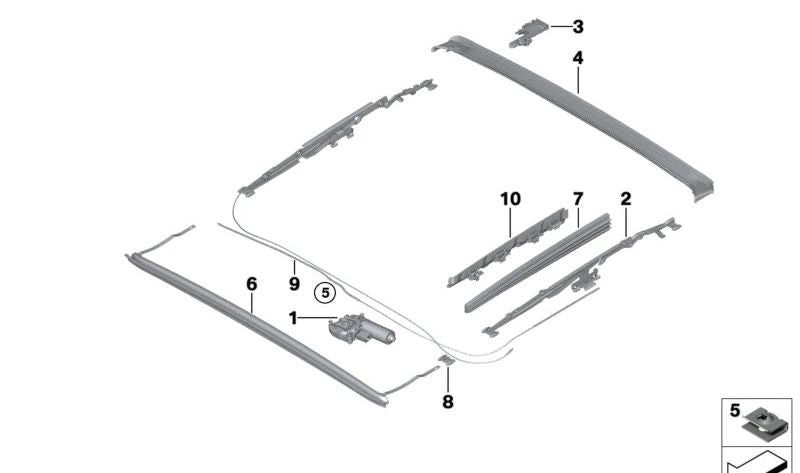 3
4
10
7
2
9
5
6
1
8
5