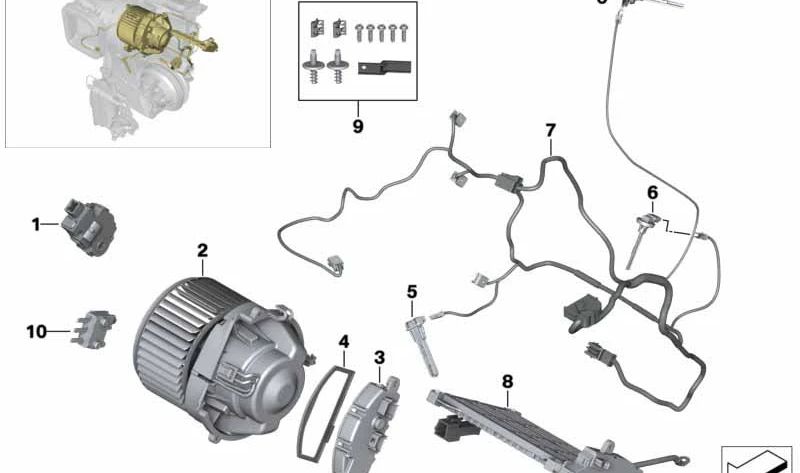 9
7
6
1
2
5
10
4
3
8