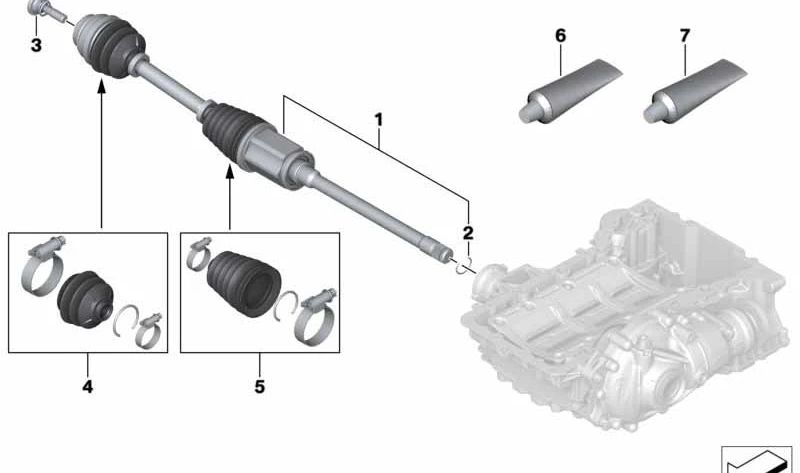 3
6
7
1
2
4
5