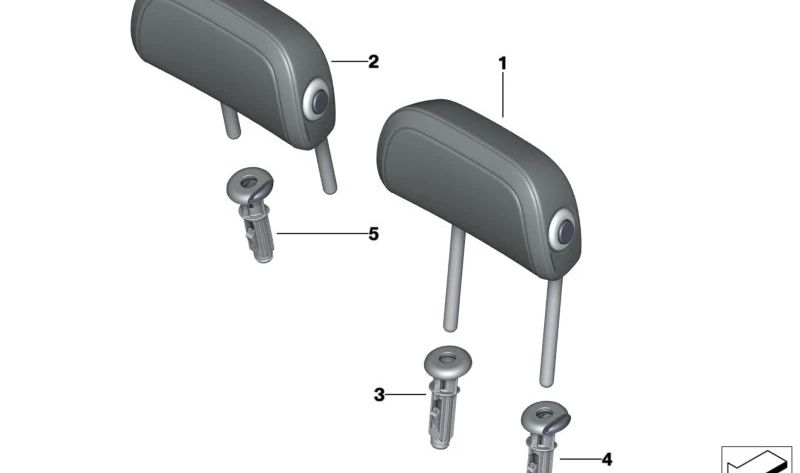 2
1
5
3
4