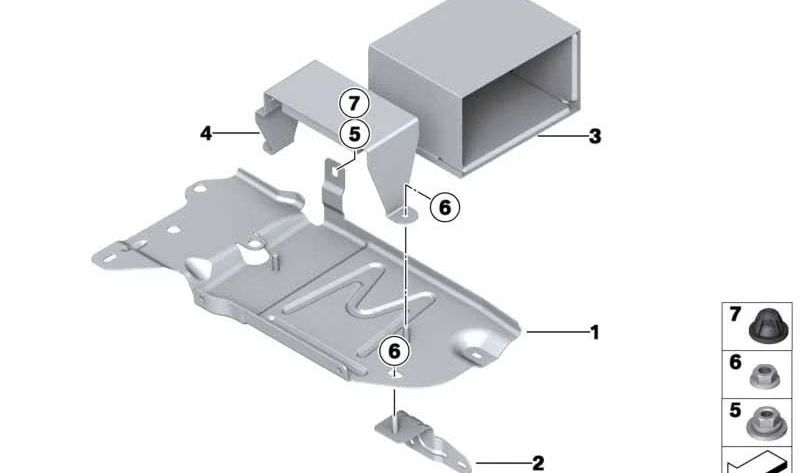 7
5
4
3
6
1
6
2
7
6
5