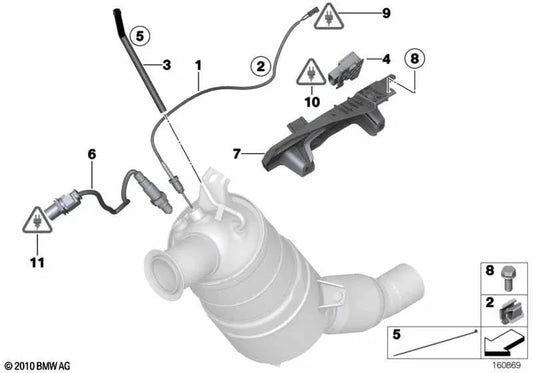 5
3
1
2
9
4
8
10
7
6
11
8
2
5
© 2010 BMW AG
160869