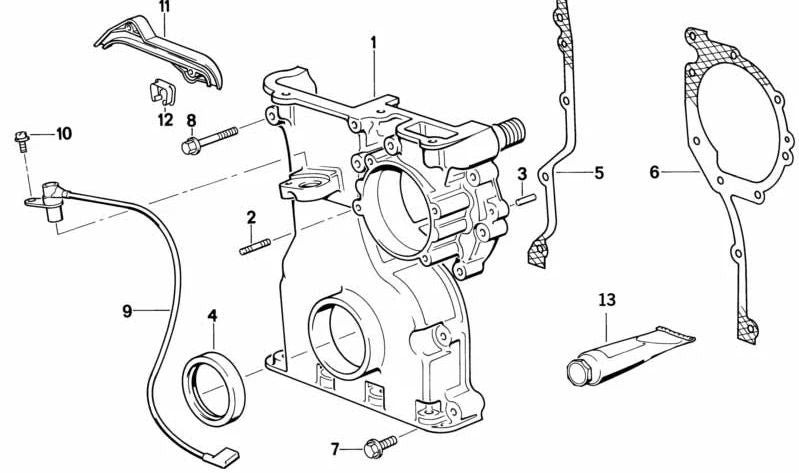 11
1
12
8
10
3
5
6
2
9
4
13
7