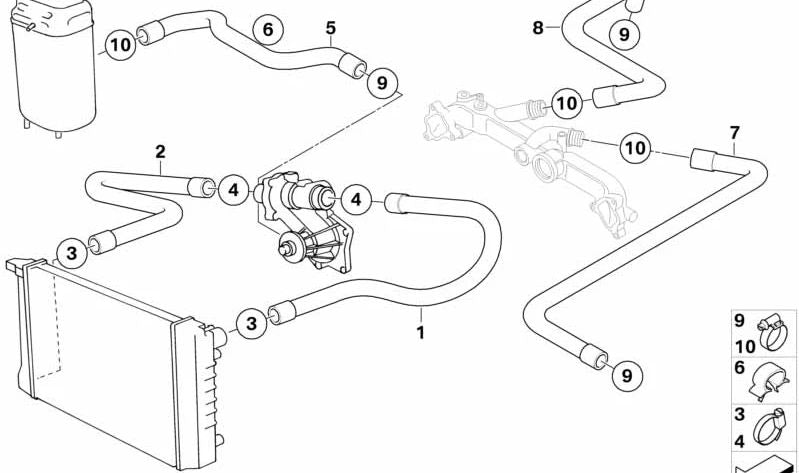 10
6
5
9
8
9
10
10
7
2
4
4
3
3
1
9
9
10
6
3
4