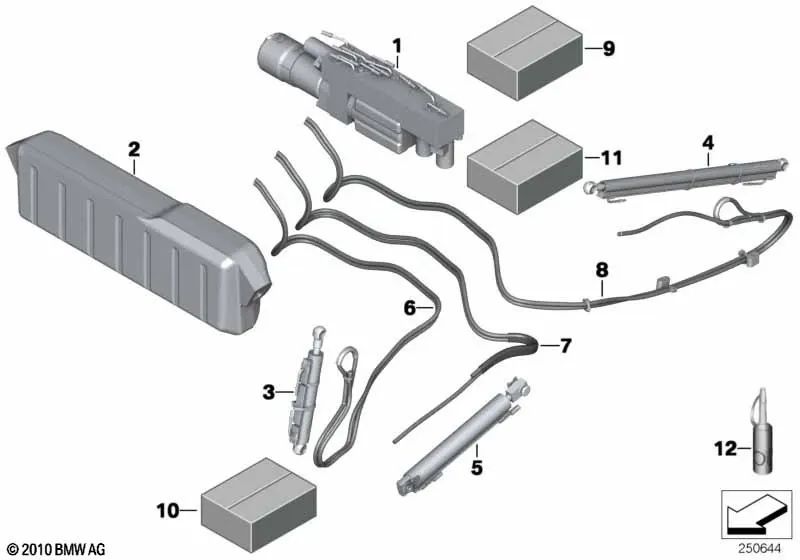 1
9
2
11
4
8
6
7
3
5
12
10
© 2010 BMW AG
250644