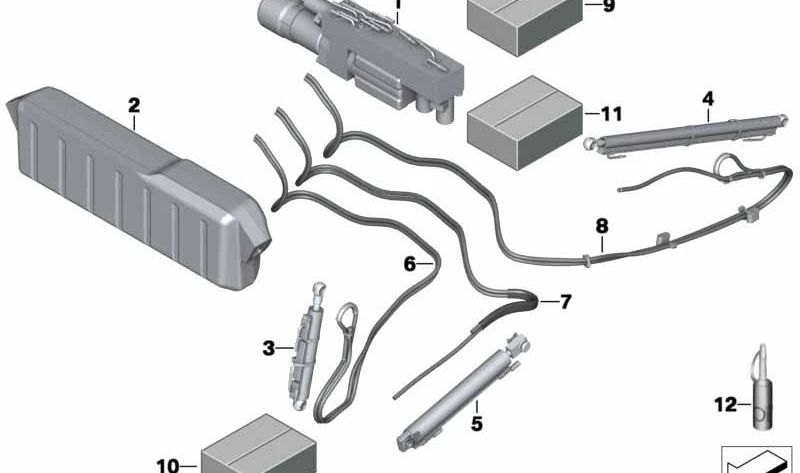 1
9
2
11
4
8
6
7
3
5
12
10