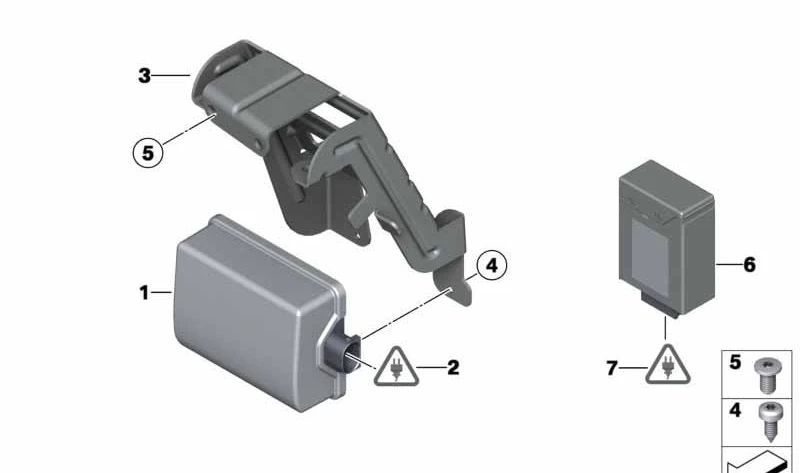 3
5
4
1
2
6
7
5
4