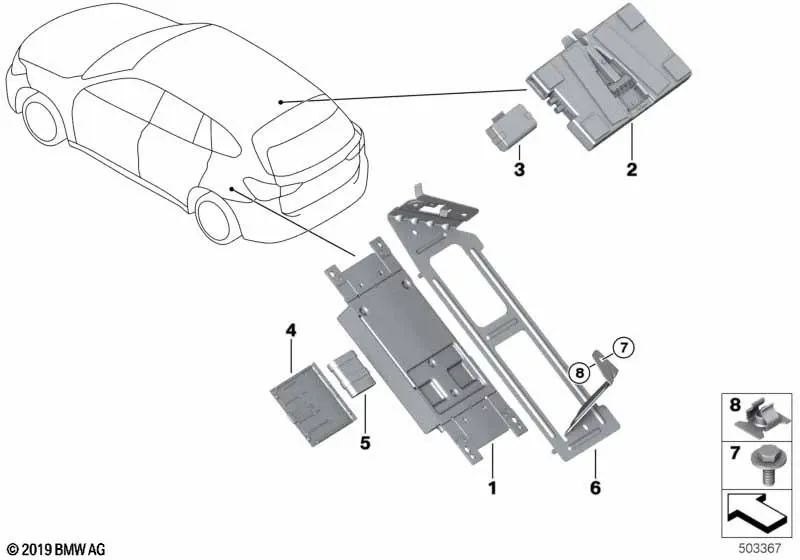 3
2
4
7
8
5
1
6
8
7
© 2019 BMW AG
503367