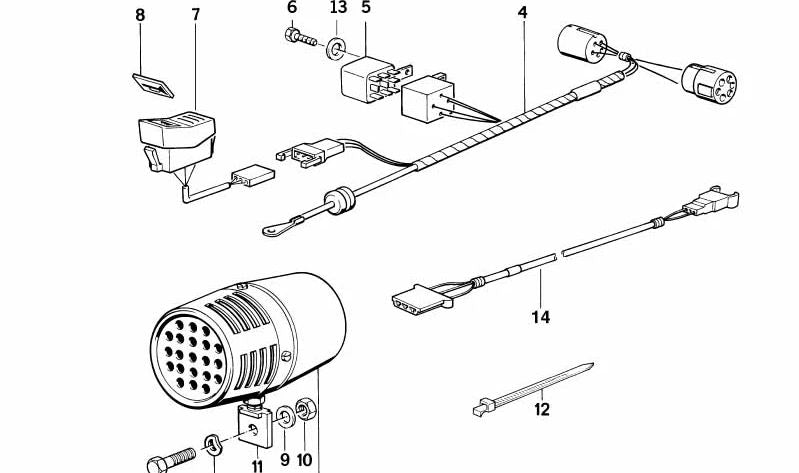 8
7
6
13
5
4
14
12
11
9
10