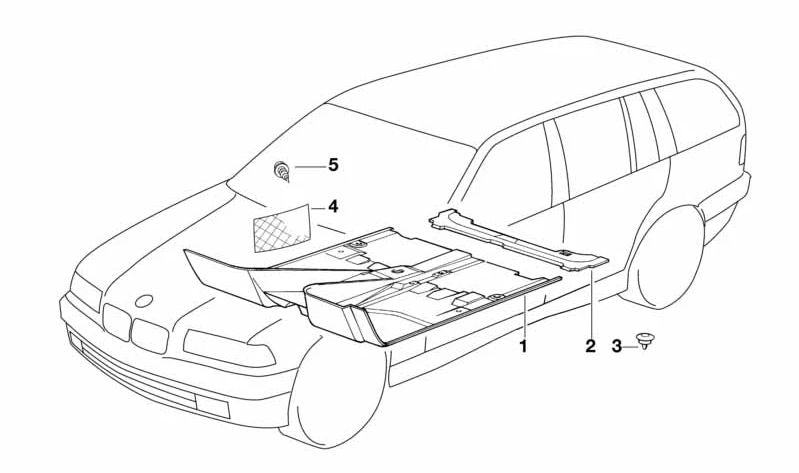 5
4
1
2
3