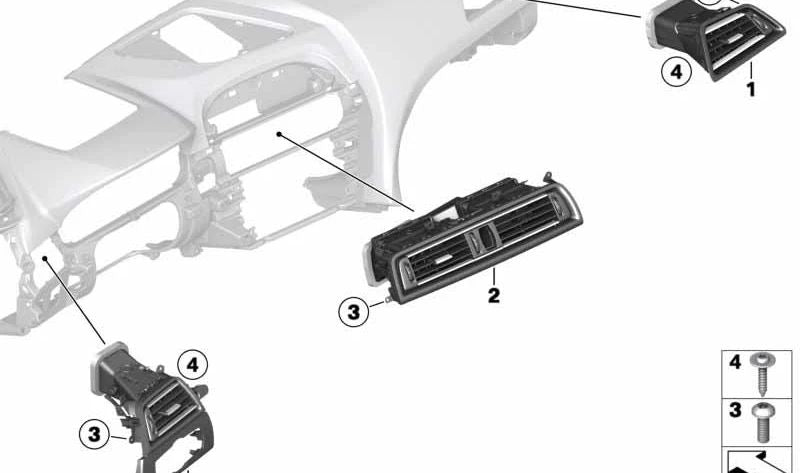 4
1
2
3
4
3
4
3