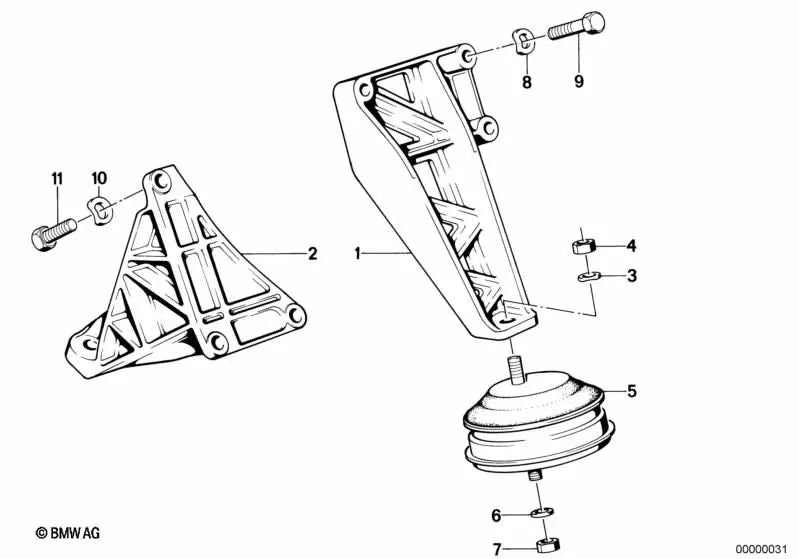 8
9
11
10
2
1
4
3
5
6
7
© BMW AG
00000031