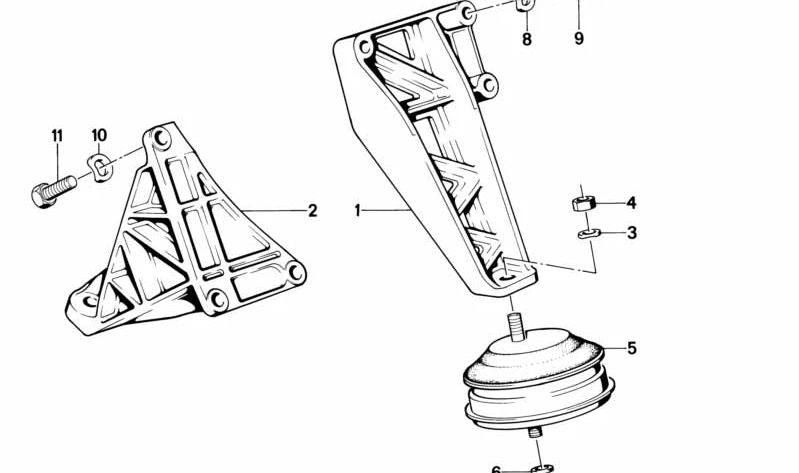 8
9
11
10
2
1
4
3
5
6