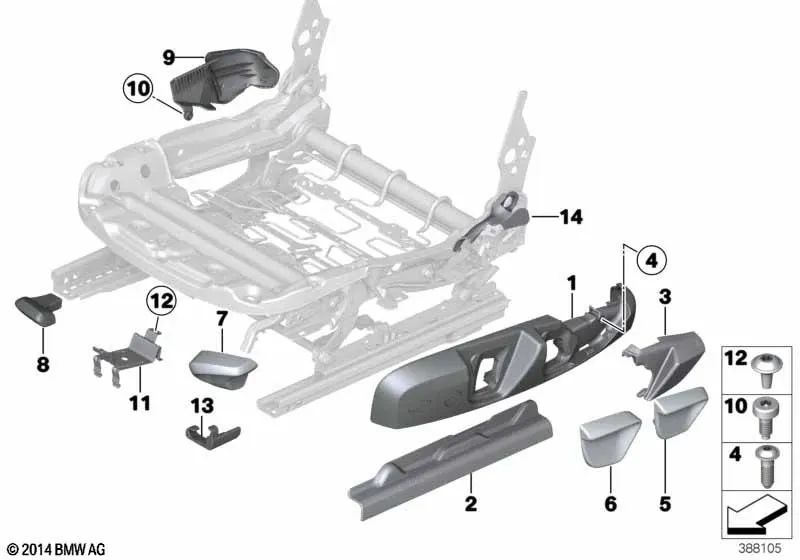 9
10
14
4
1
3
12
7
8
11
13
12
10
4
2
6
5
© 2014 BMW AG
388105