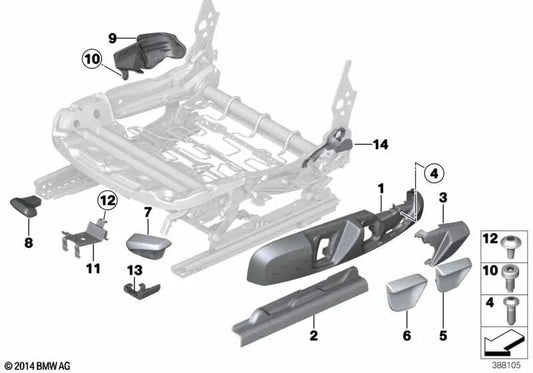 9
10
14
4
1
3
12
7
8
11
13
2
6
5
12
10
4
© 2014 BMW AG
388105