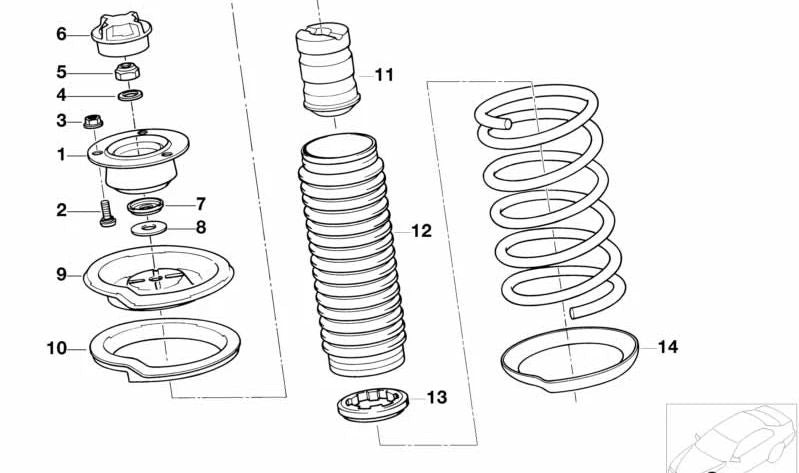 6
5
4
3
1
2
7
8
9
10
11
12
13
14