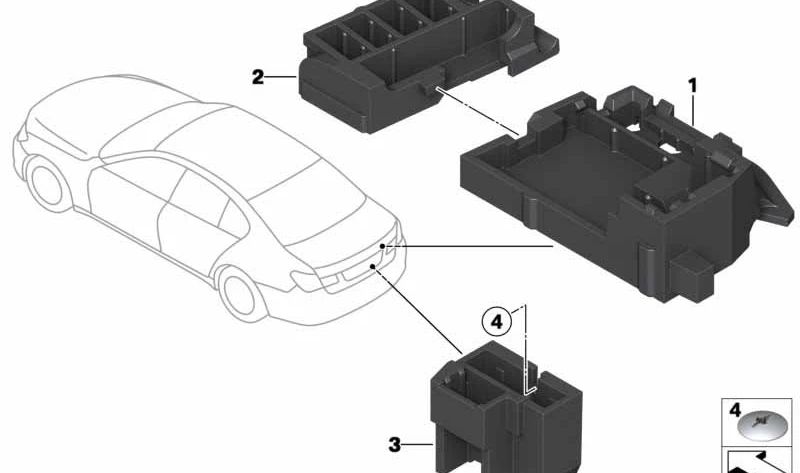 2
1
4
3
4