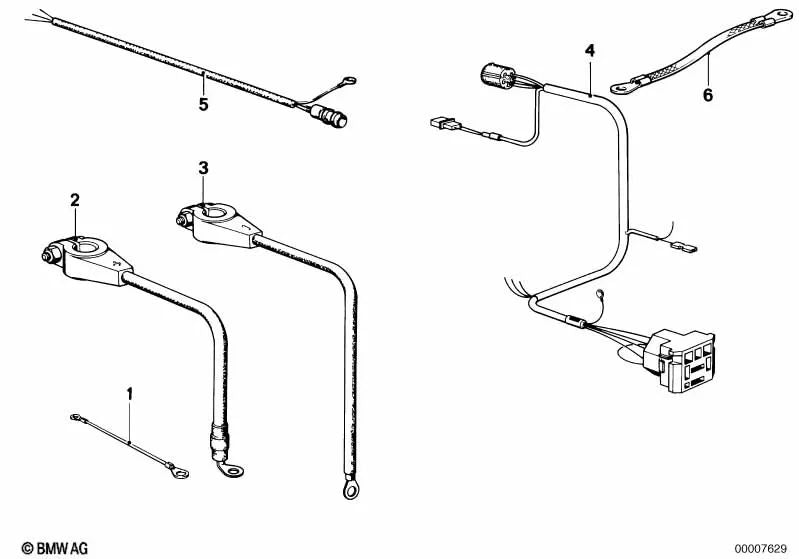 5

4

6

3

2

1

© BMW AG

00007629