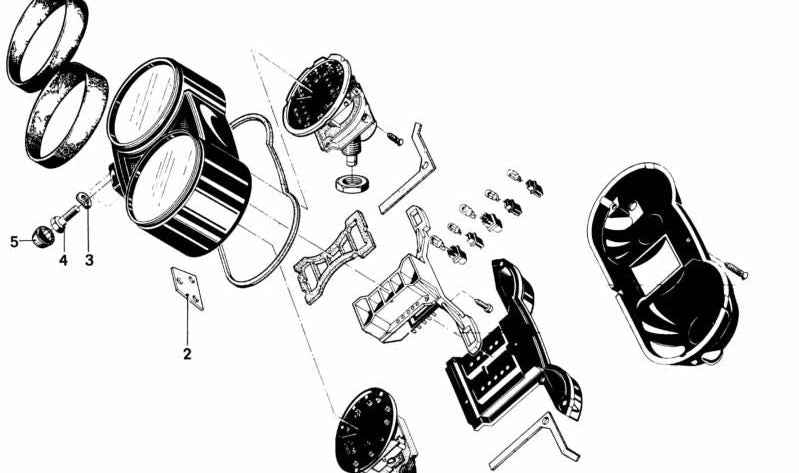 5
4
3
2