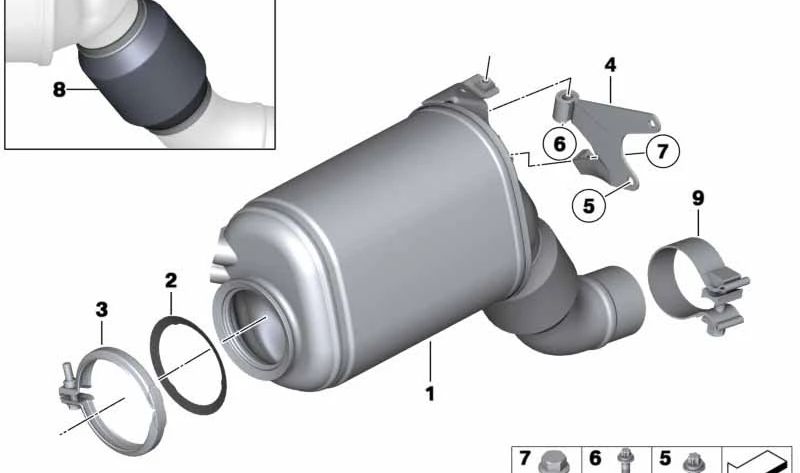 8
4
6
7
5
9
2
3
1
7
6
5