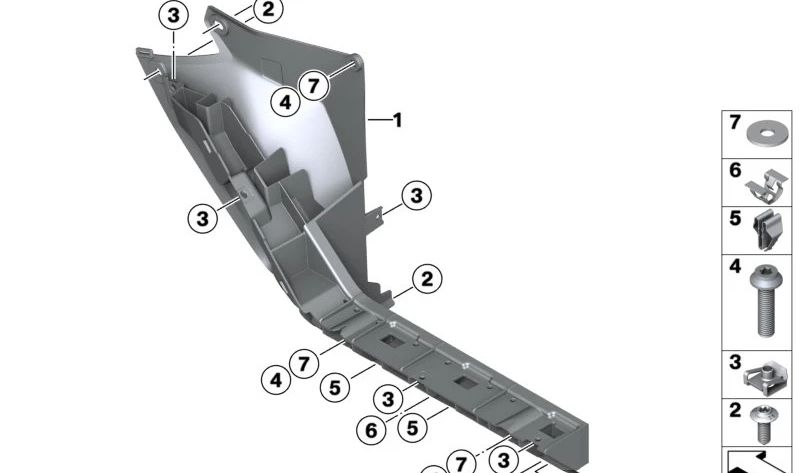 3
2
4
7
1
3
3
2
4
7
5
3
6
5
7
3
7
6
5
4
3
2