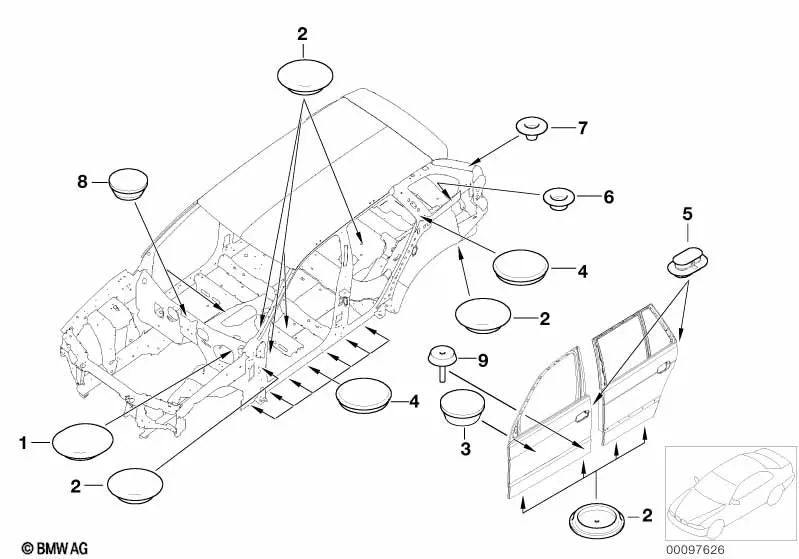 2
7
8
6
5
4
2
9
4
3
1
2
2
© BMW AG
00097626