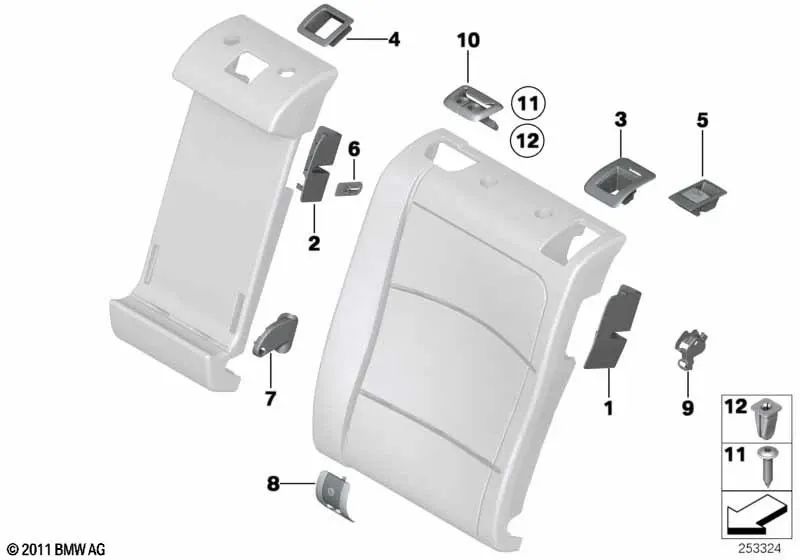 4
10
11
12
3
5
6
2
7
1
9
8
12
11
© 2011 BMW AG
253324