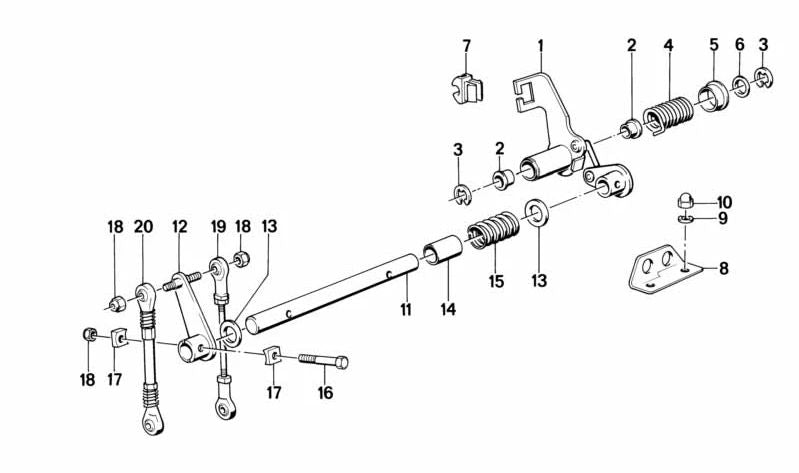 7
1
2
4
5
6
3
3
2
10
9
8
18
20
12
19
18
13
11
14
15
13
18
17
17
16