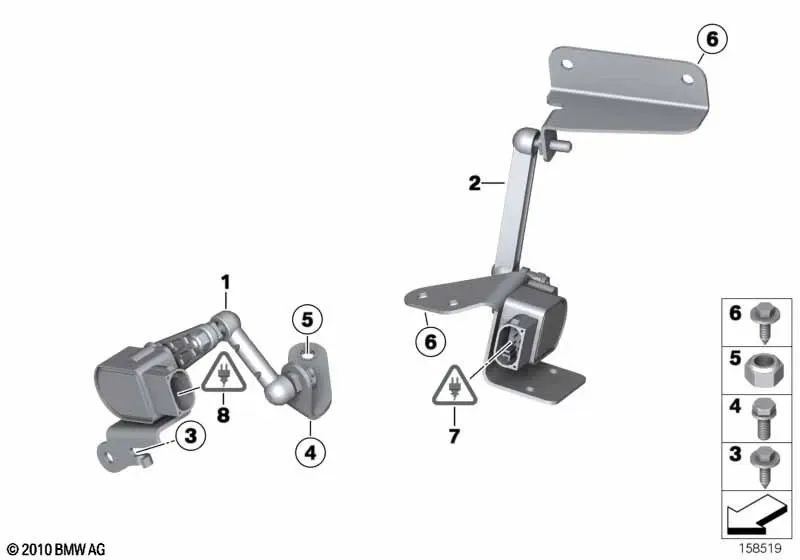 6
2
1
5
6
8
3
4
7
6
5
4
3
© 2010 BMW AG
158519