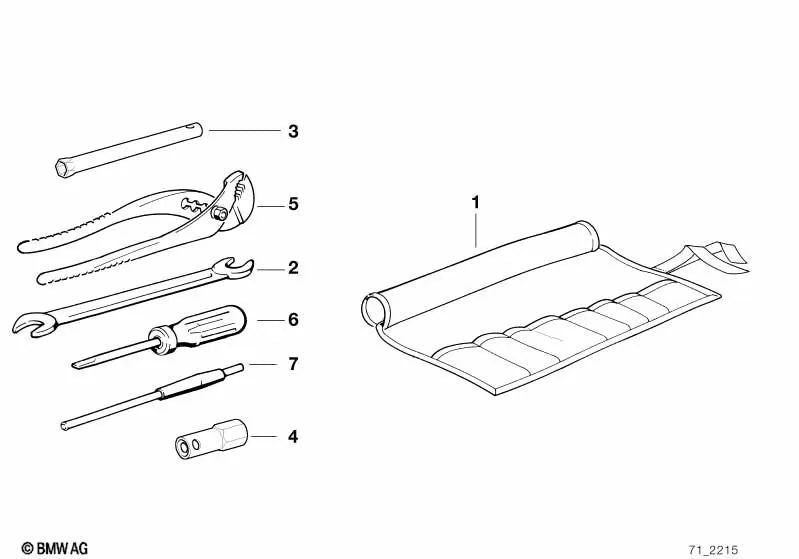 3
5
2
6
7
4
1

© BMW AG

71_2215