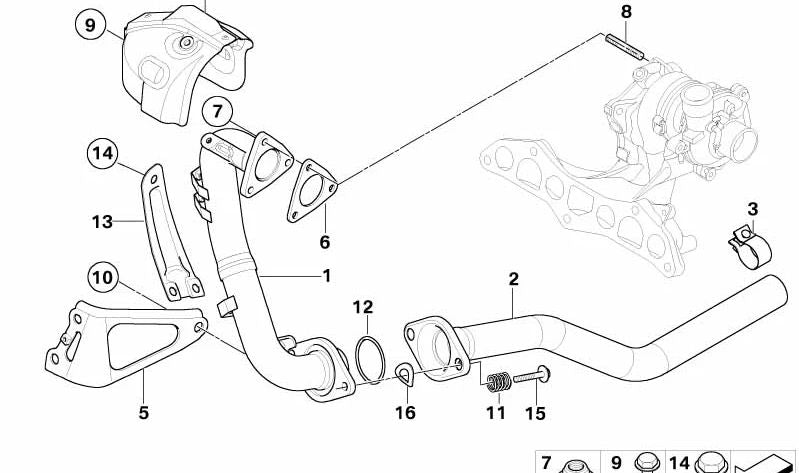 9
8
7
14
13
6
3
10
1
2
12
5
16
11
15
7 9 14