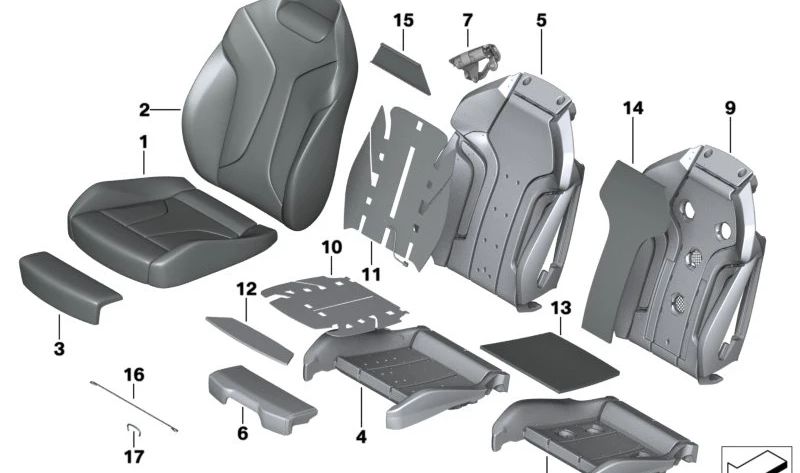 15
7
5
2
14
9
1
10
11
12
13
3
16
6
4
17