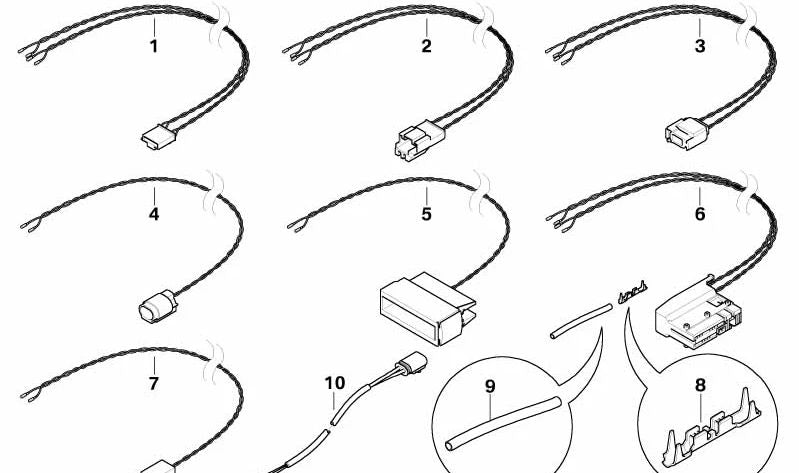 1
2
3
4
5
6
7
10
9
8