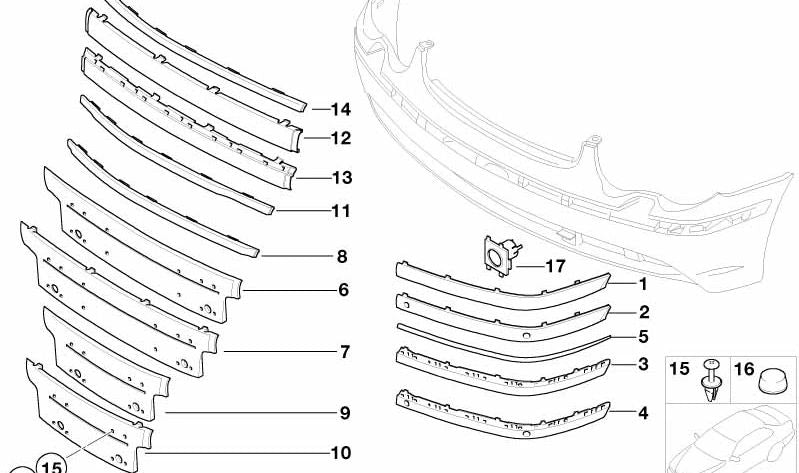 14
12
13
11
8
6
7
9
10
15
17
1
2
5
3
4
15
16