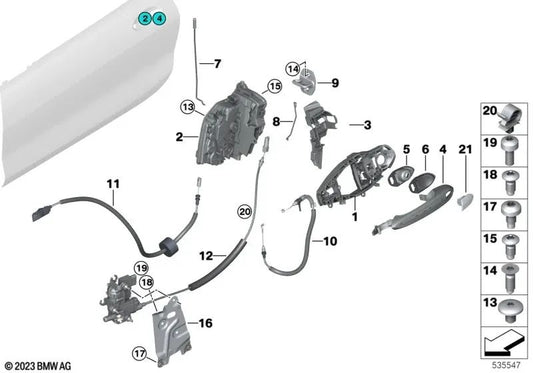 2 4
7
14
9
15
13
8
3
2
5
6
4
21
11
1
20
10
12
19
18
16
17
20
19
18
17
15
14
13
© 2023 BMW AG
535547