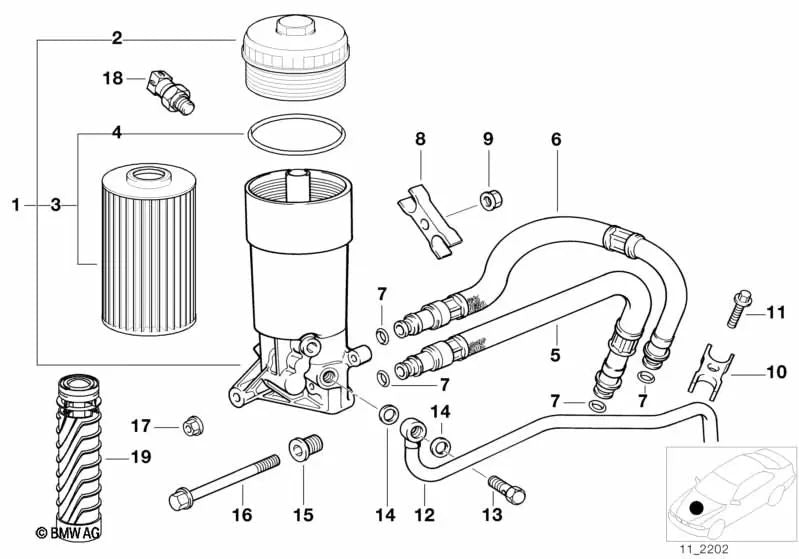 2
18
4
8
9
6
1
3
7
11
5
7
10
7
7
14
17
19
16
15
14
12
13
© BMW AG
11_2202