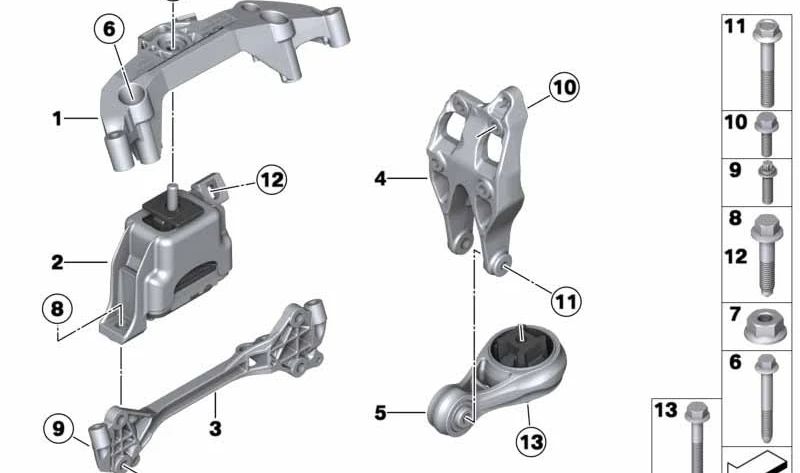 6
1
12
2
8
9
3
10
4
11
5
13
11
10
9
8
12
7
6
13