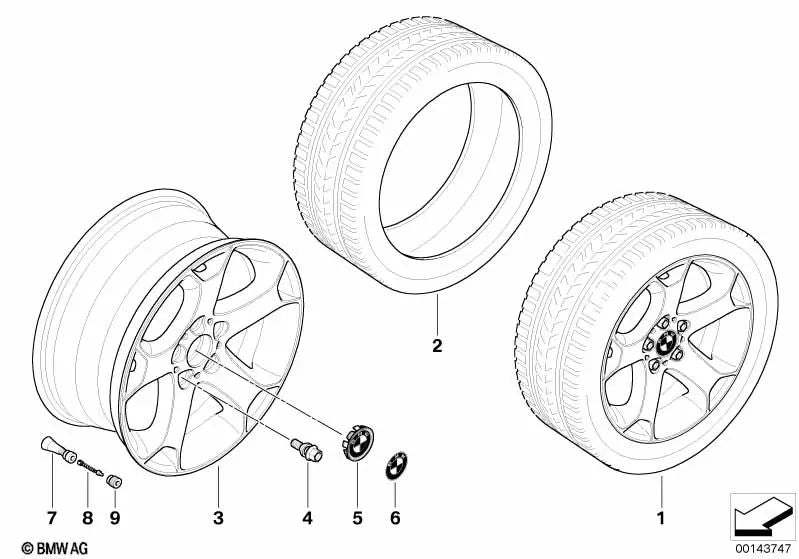 2

7 8 9 3 4 5 6 1

© BMW AG

00143747