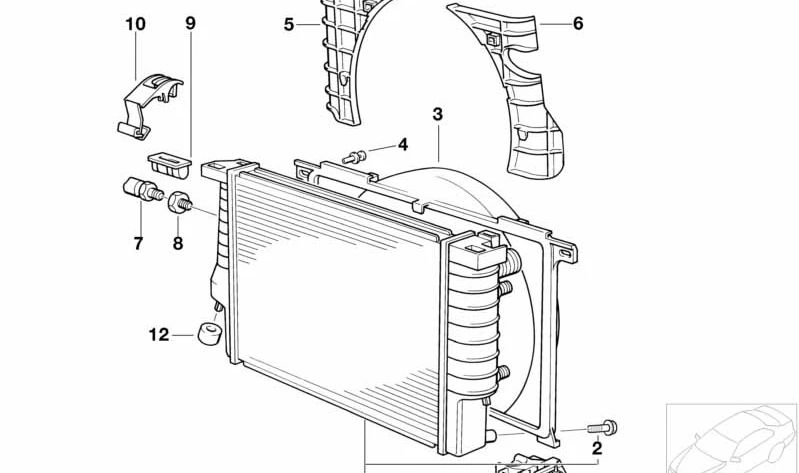 10
9
5
6
3
4
7
8
12
2