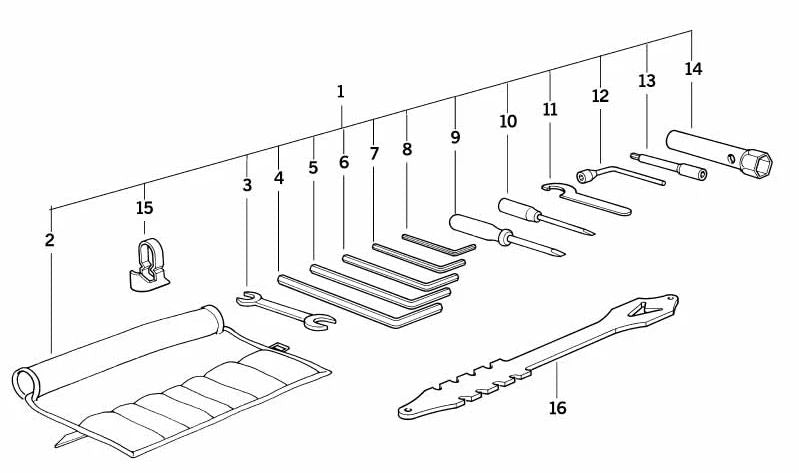 1
2
15
3
4
5
6
7
8
9
10
11
12
13
14
16