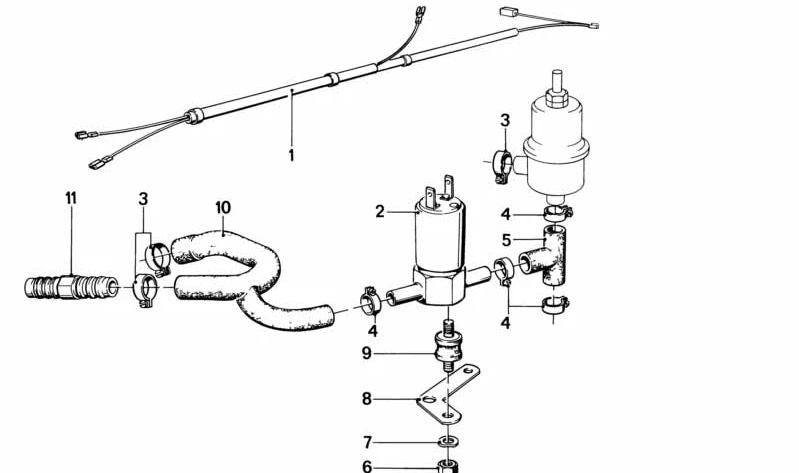 1
3
11
3
10
2
4
5
4
4
9
8
7
6